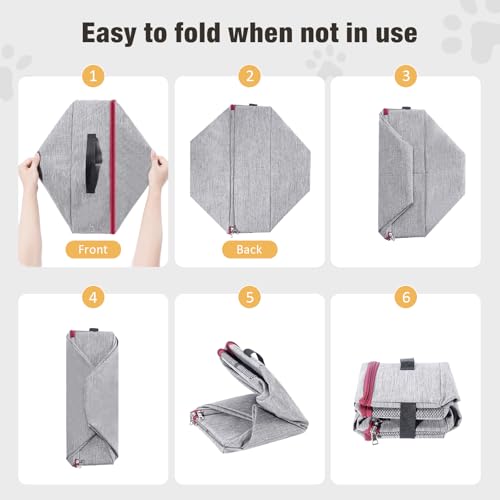 Easy to fold when not in use

1

Front

2

Back

3

4

5

6