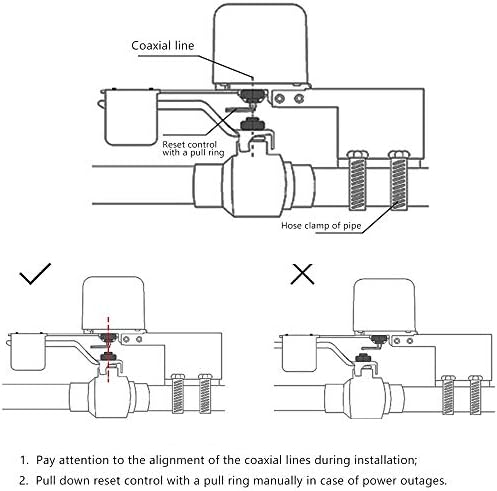 Coaxial line

Reset control with a pull ring

Hose clamp of pipe

1. Pay attention to the alignment of the coaxial lines during installation;
2. Pull down reset control with a pull ring manually in case of power outages.