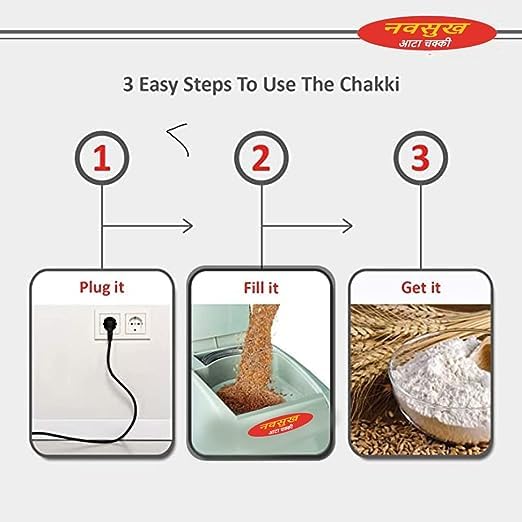 नवसुख
आटा चक्की

3 Easy Steps To Use The Chakki

1

2

3

Plug it

Fill it

नवसुख
आटा चक्की

Get it