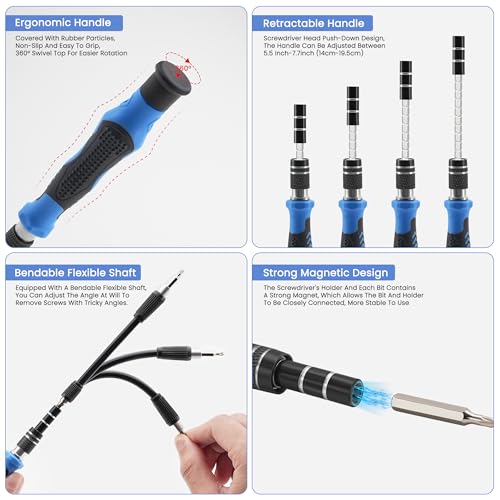 Ergonomic Handle

Covered With Rubber Particles, Non-Slip And Easy To Grip, 360° Swivel Top For Easier Rotation

360°

Retractable Handle

Screwdriver Head Push-Down Design, The Handle Can Be Adjusted Between 5.5 Inch-7.7inch (14cm-19.5cm)

Bendable Flexible Shaft

Equipped With A Bendable Flexible Shaft, You Can Adjust The Angle At Will To Remove Screws With Tricky Angles.

Strong Magnetic Design

The Screwdriver's Holder And Each Bit Contains A Strong Magnet, Which Allows The Bit And Holder To Be Closely Connected, More Stable To Use