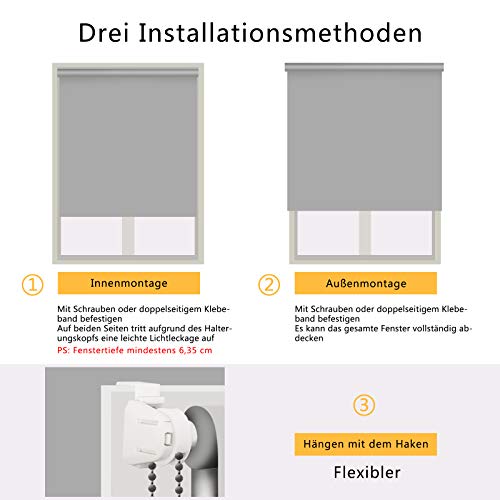 Drei Installationsmethoden

① Innenmontage

Mit Schrauben oder doppelseitigem Klebeband befestigen
Auf beiden Seiten tritt aufgrund des Halterungskopfs eine leichte Lichtleckage auf
PS: Fenstertiefe mindestens 6,35 cm

② Außenmontage

Mit Schrauben oder doppelseitigem Klebeband befestigen
Es kann das gesamte Fenster vollständig abdecken

③ Hängen mit dem Haken

Flexibler