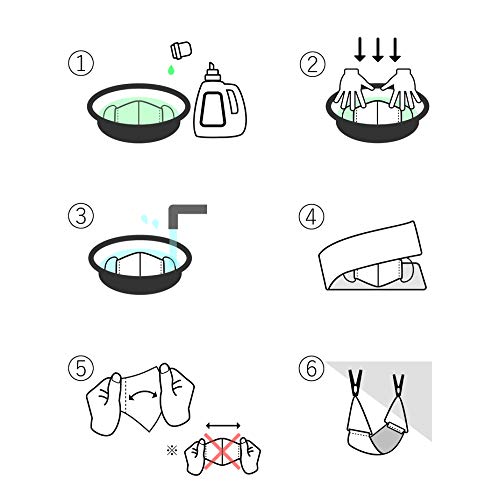 ①

②

③

④

⑤

※

⑥