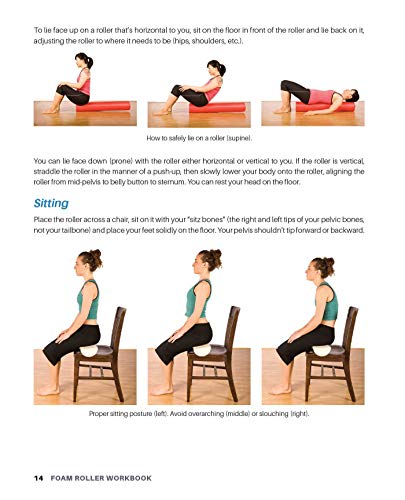 To lie face up on a roller that's horizontal to you, sit on the floor in front of the roller and lie back on it, adjusting the roller to where it needs to be (hips, shoulders, etc.).

How to safely lie on a roller (supine).

You can lie face down (prone) with the roller either horizontal or vertical to you. If the roller is vertical, straddle the roller in the manner of a push-up, then slowly lower your body onto the roller, aligning the roller from mid-pelvis to belly button to sternum. You can rest your head on the floor.

Sitting

Place the roller across a chair, sit on it with your "sitz bones" (the right and left tips of your pelvic bones, not your tailbone) and place your feet solidly on the floor. Your pelvis shouldn't tip forward or backward.

Proper sitting posture (left). Avoid overarching (middle) or slouching (right).

14 FOAM ROLLER WORKBOOK