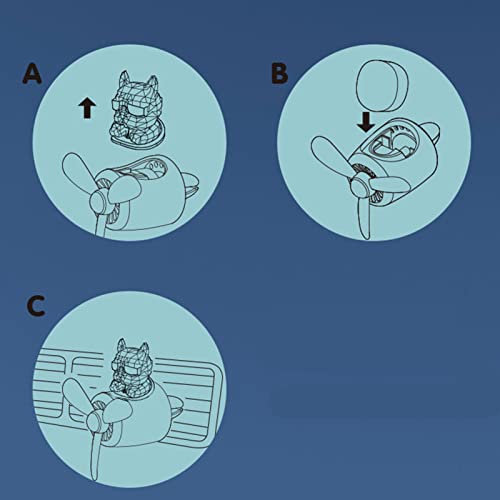 A

B

C