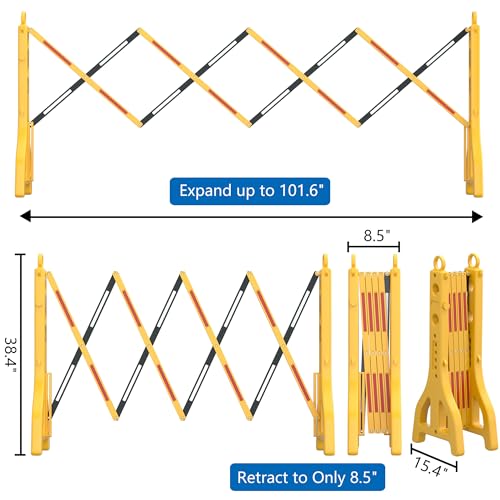 Expand up to 101.6"

8.5"

38.4"

15.4"

Retract to Only 8.5"