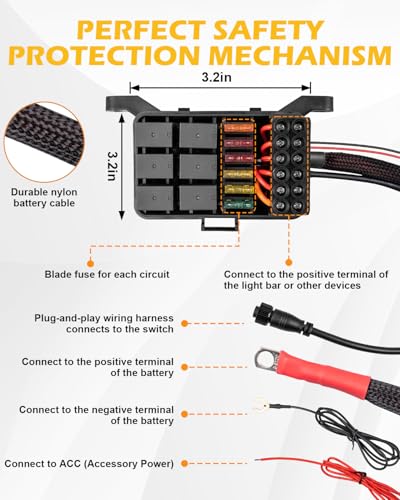 PERFECT SAFETY PROTECTION MECHANISM

3.2in

3.2in

Durable nylon battery cable

Blade fuse for each circuit

Connect to the positive terminal of the light bar or other devices

Plug-and-play wiring harness connects to the switch

Connect to the positive terminal of the battery

Connect to the negative terminal of the battery

Connect to ACC (Accessory Power)