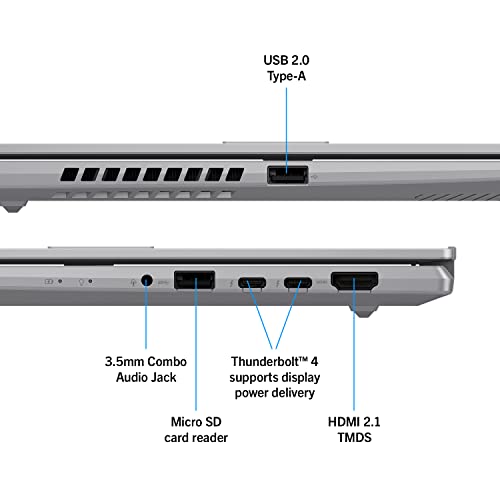 USB 2.0
Type-A

3.5mm Combo
Audio Jack

Thunderbolt™ 4
supports display
power delivery

Micro SD
card reader

HDMI 2.1
TMDS