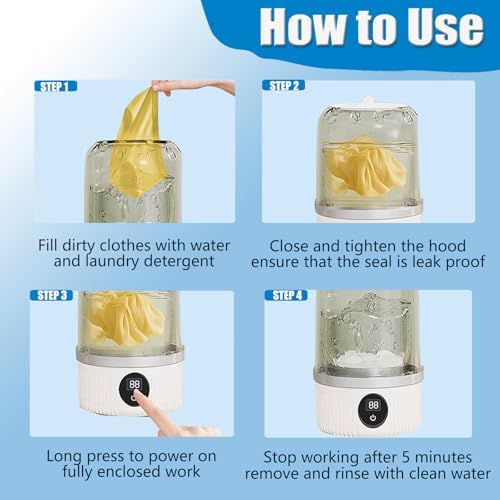 How to Use

STEP 1

Fill dirty clothes with water and laundry detergent

STEP 2

Close and tighten the hood ensure that the seal is leak proof

STEP 3

88

Long press to power on fully enclosed work

STEP 4

88

Stop working after 5 minutes remove and rinse with clean water