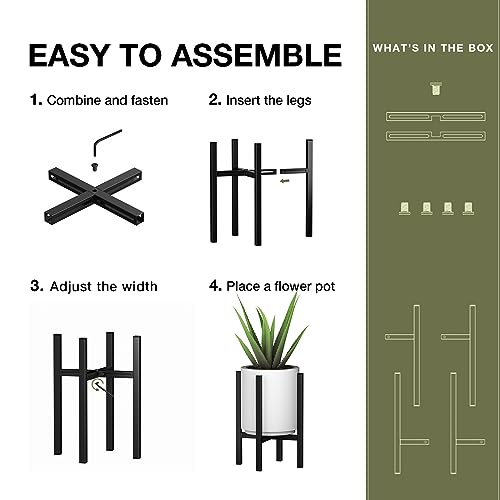 EASY TO ASSEMBLE

1. Combine and fasten

2. Insert the legs

3. Adjust the width

4. Place a flower pot

WHAT'S IN THE BOX