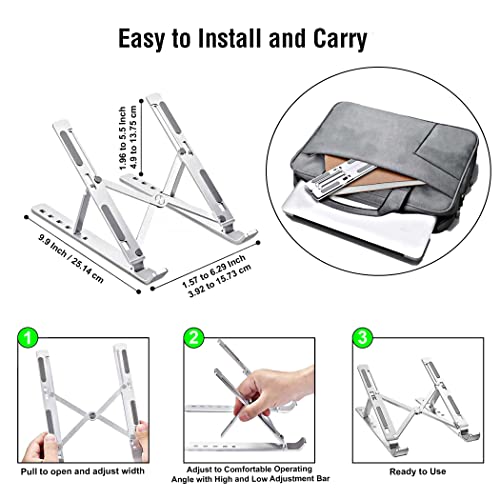 Easy to Install and Carry

1.96 to 5.5 Inch
4.9 to 13.75 cm

9.9 Inch / 25.14 cm

1.57 to 6.29 Inch
3.92 to 15.73 cm

1

Pull to open and adjust width

2

Adjust to Comfortable Operating Angle with High and Low Adjustment Bar

3

Ready to Use