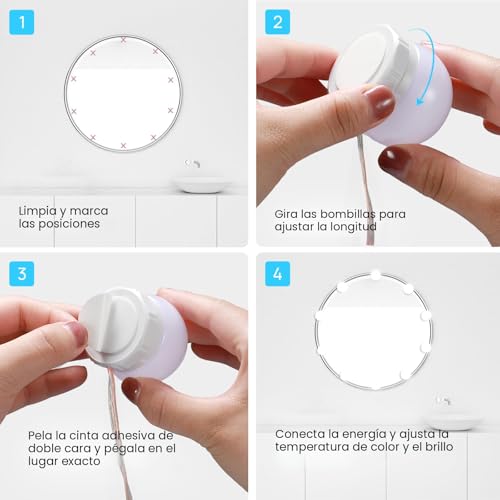 1

Limpia y marca las posiciones

2

Gira las bombillas para ajustar la longitud

3

Pela la cinta adhesiva de doble cara y pégala en el lugar exacto

4

Conecta la energía y ajusta la temperatura de color y el brillo