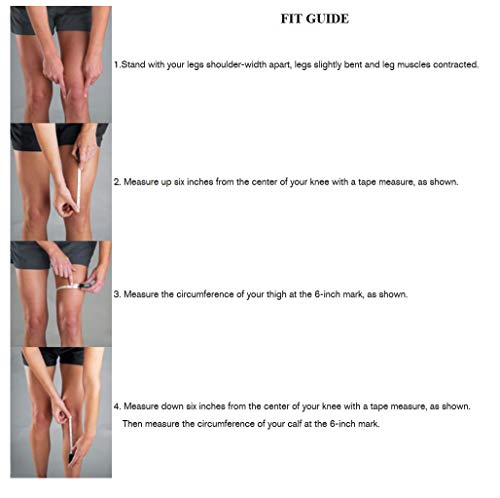 FIT GUIDE

1.Stand with your legs shoulder-width apart, legs slightly bent and leg muscles contracted.

2. Measure up six inches from the center of your knee with a tape measure, as shown.

3. Measure the circumference of your thigh at the 6-inch mark, as shown.

4. Measure down six inches from the center of your knee with a tape measure, as shown. Then measure the circumference of your calf at the 6-inch mark.