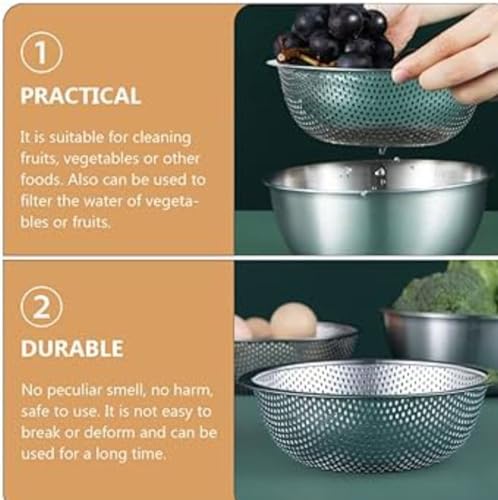 1

PRACTICAL

It is suitable for cleaning fruits, vegetables or other foods. Also can be used to filter the water of vegetables or fruits.

2

DURABLE

No peculiar smell, no harm, safe to use. It is not easy to break or deform and can be used for a long time.