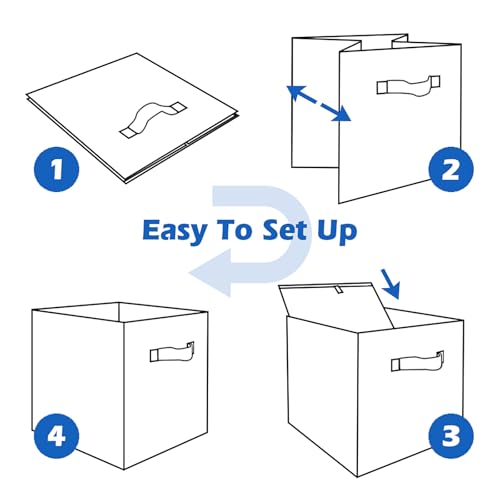 1

2

Easy To Set Up

4

3