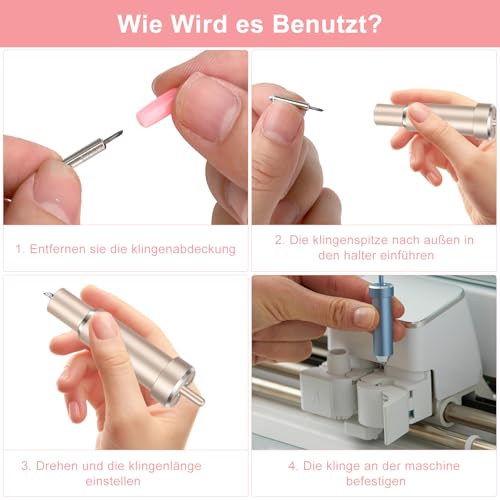 Wie Wird es Benutzt?

1. Entfernen sie die klingenabdeckung

2. Die klingenspitze nach außen in den halter einführen

3. Drehen und die klingenlänge einstellen

4. Die klinge an der maschine befestigen