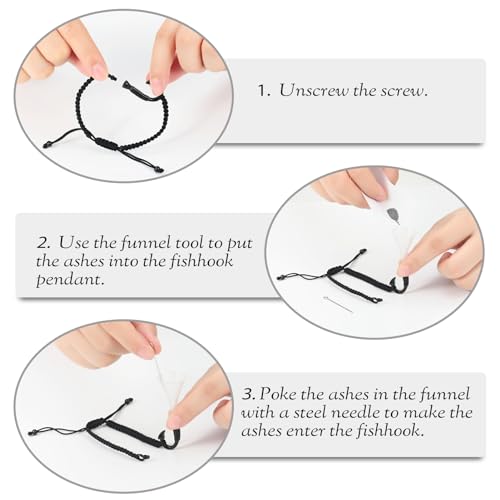 1. Unscrew the screw.

2. Use the funnel tool to put the ashes into the fishhook pendant.

3. Poke the ashes in the funnel with a steel needle to make the ashes enter the fishhook.