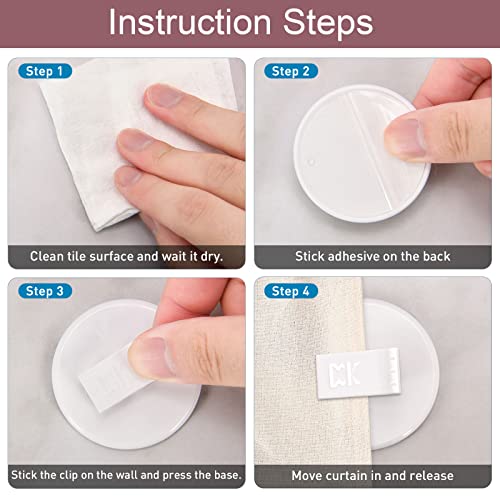 Instruction Steps

Step 1

Clean tile surface and wait it dry.

Step 2

Stick adhesive on the back

Step 3

Stick the clip on the wall and press the base.

Step 4

Move curtain in and release