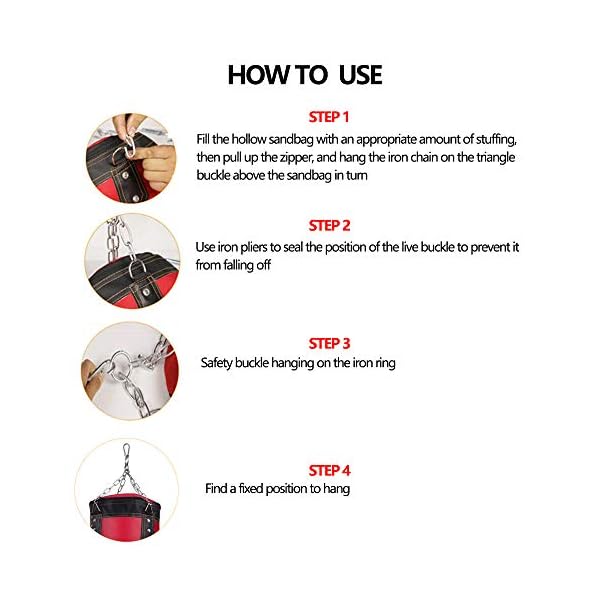 HOW TO USE

STEP 1

Fill the hollow sandbag with an appropriate amount of stuffing, then pull up the zipper, and hang the iron chain on the triangle buckle above the sandbag in turn

STEP 2

Use iron pliers to seal the position of the live buckle to prevent it from falling off

STEP 3

Safety buckle hanging on the iron ring

STEP 4

Find a fixed position to hang