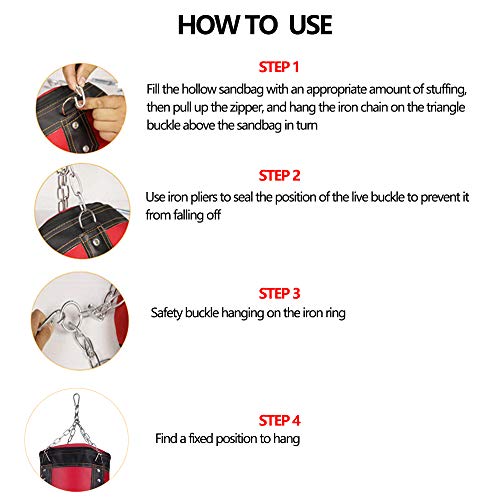 HOW TO USE

STEP 1
Fill the hollow sandbag with an appropriate amount of stuffing, then pull up the zipper, and hang the iron chain on the triangle buckle above the sandbag in turn

STEP 2
Use iron pliers to seal the position of the live buckle to prevent it from falling off

STEP 3
Safety buckle hanging on the iron ring

STEP 4
Find a fixed position to hang