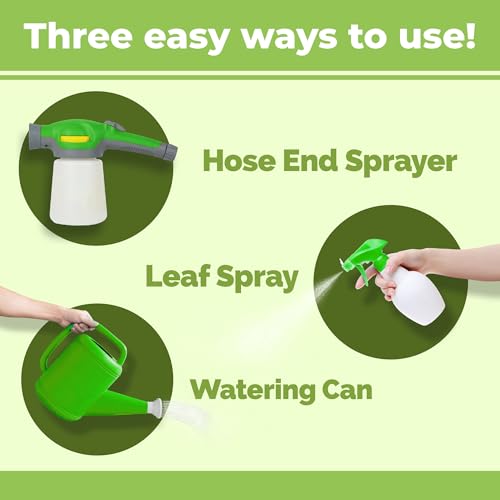 Three easy ways to use!

Hose End Sprayer

Leaf Spray

Watering Can