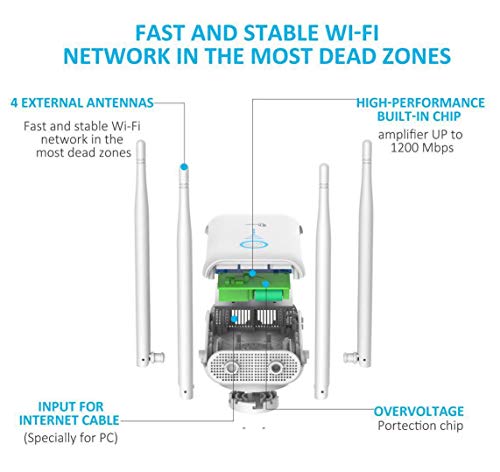 FAST AND STABLE WI-FI
NETWORK IN THE MOST DEAD ZONES

4 EXTERNAL ANTENNAS

Fast and stable Wi-Fi network in the most dead zones

HIGH-PERFORMANCE BUILT-IN CHIP

amplifier UP to 1200 Mbps

INPUT FOR INTERNET CABLE

(Specially for PC)

OVERVOLTAGE

Portection chip