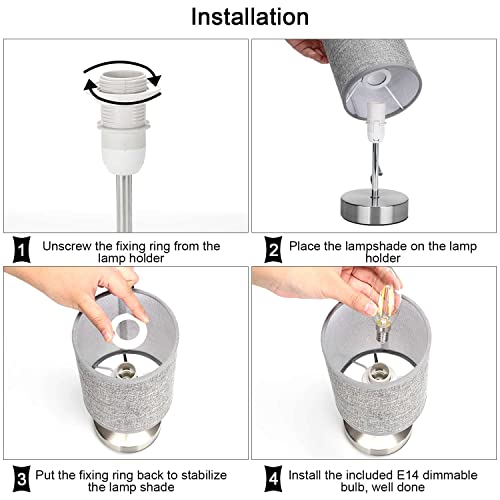 Installation

1 Unscrew the fixing ring from the lamp holder

2 Place the lampshade on the lamp holder

3 Put the fixing ring back to stabilize the lamp shade

4 Install the included E14 dimmable bulb, well done