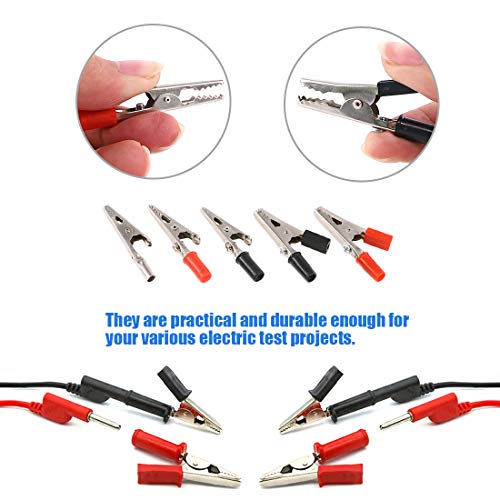 They are practical and durable enough for your various electric test projects.