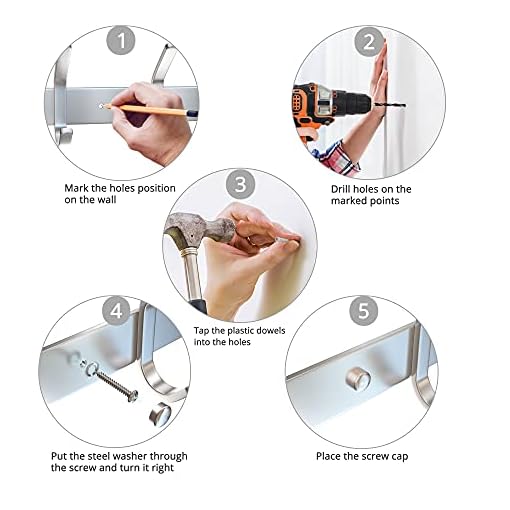 1

Mark the holes position on the wall

2

Drill holes on the marked points

3

Tap the plastic dowels into the holes

4

Put the steel washer through the screw and turn it right

5

Place the screw cap