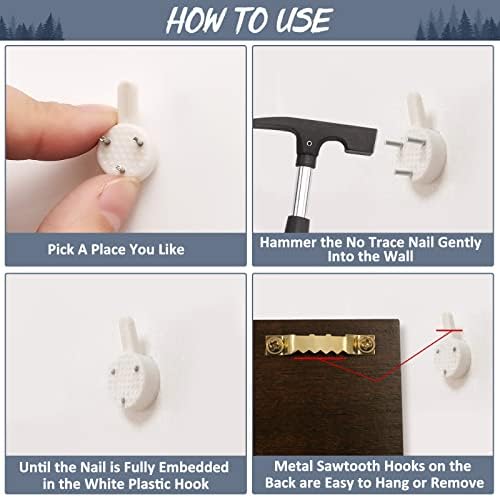 HOW TO USE

Pick A Place You Like

Hammer the No Trace Nail Gently Into the Wall

Until the Nail is Fully Embedded in the White Plastic Hook

Metal Sawtooth Hooks on the Back are Easy to Hang or Remove