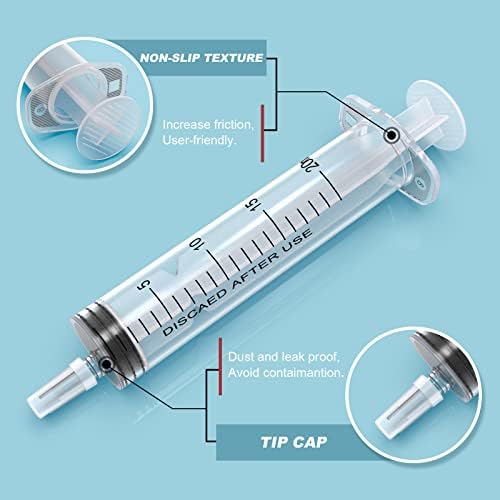 NON-SLIP TEXTURE

Increase friction,
User-friendly.

20
15
10
5
DISCAED AFTER USE

Dust and leak proof,
Avoid contaimantion.

TIP CAP