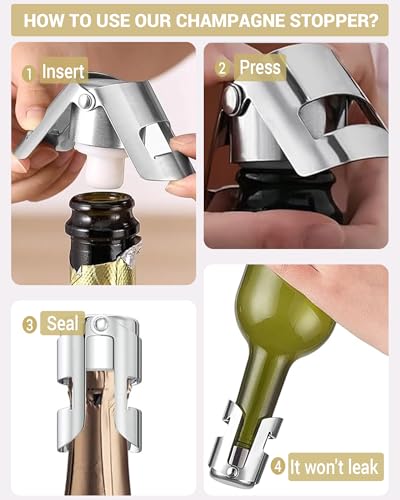 HOW TO USE OUR CHAMPAGNE STOPPER?

1 Insert

2 Press

3 Seal

4 It won't leak