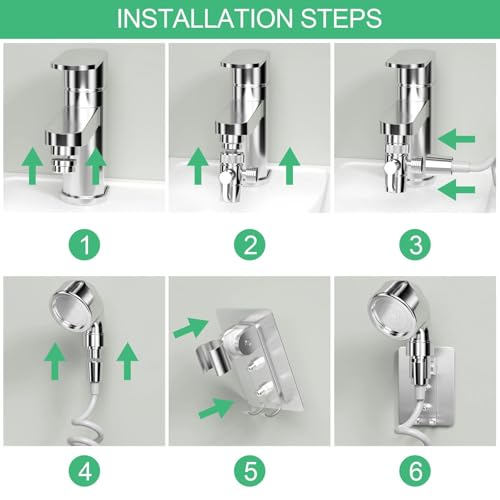 INSTALLATION STEPS

1

2

3

4

5

6