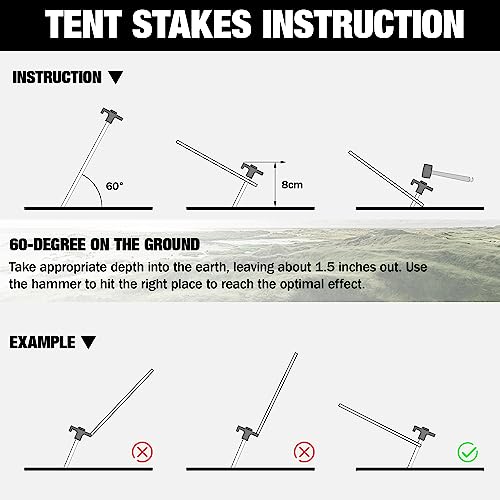 TENT STAKES INSTRUCTION

INSTRUCTION ▼

60°

8cm

60-DEGREE ON THE GROUND

Take appropriate depth into the earth, leaving about 1.5 inches out. Use the hammer to hit the right place to reach the optimal effect.

EXAMPLE ▼