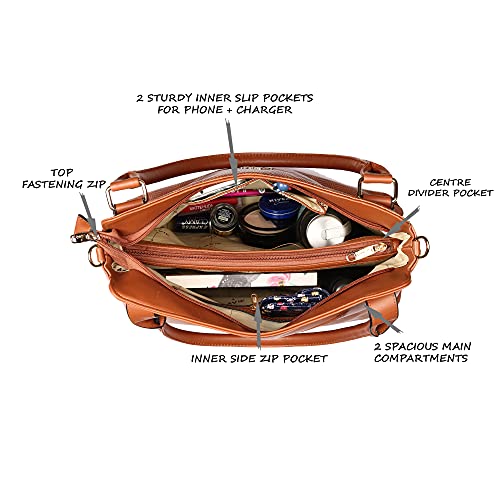 2 STURDY INNER SLIP POCKETS FOR PHONE + CHARGER

TOP FASTENING ZIP

CENTRE DIVIDER POCKET

INNER SIDE ZIP POCKET

2 SPACIOUS MAIN COMPARTMENTS