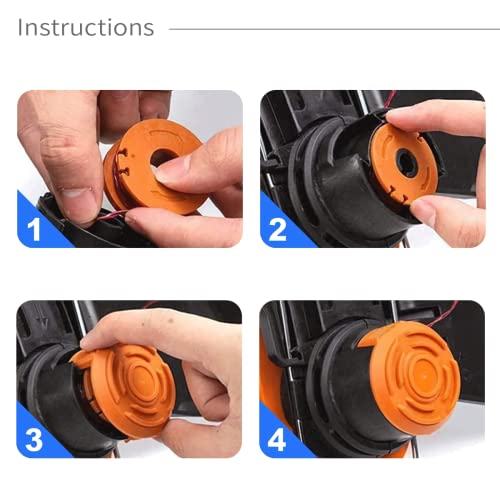 Instructions

1

2

3

4