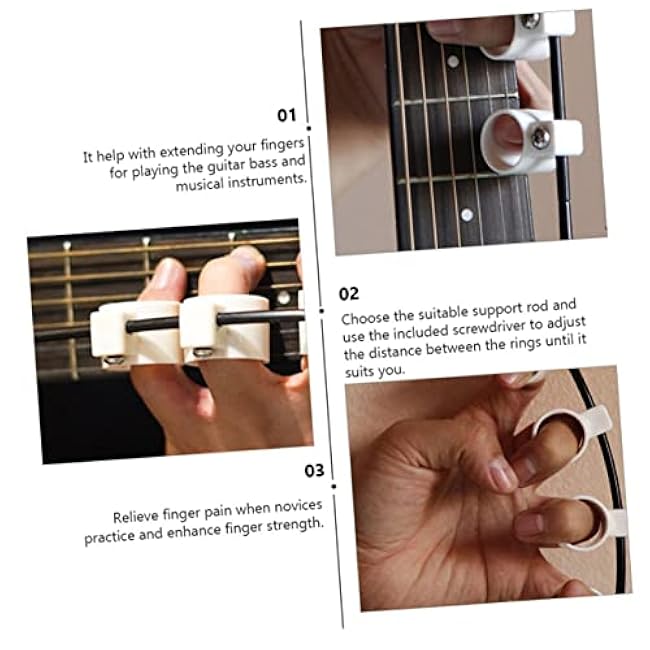 01

It help with extending your fingers for playing the guitar bass and musical instruments.

02

Choose the suitable support rod and use the included screwdriver to adjust the distance between the rings until it suits you.

03

Relieve finger pain when novices practice and enhance finger strength.