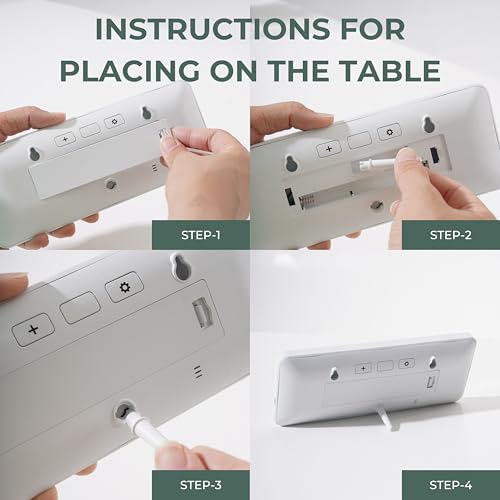 INSTRUCTIONS FOR PLACING ON THE TABLE

STEP-1

STEP-2

STEP-3

STEP-4