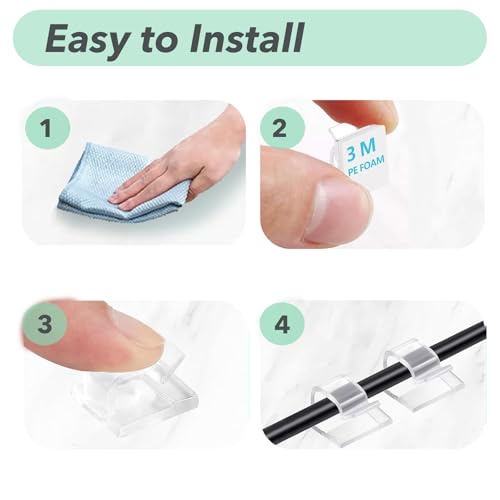 Easy to Install

1

2

3 M
PE FOAM

3

4