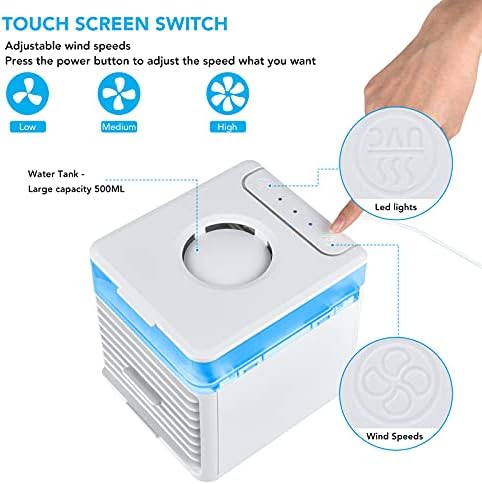 TOUCH SCREEN SWITCH

Adjustable wind speeds
Press the power button to adjust the speed what you want

Low

Medium

High

Water Tank -
Large capacity 500ML

Led lights

Wind Speeds