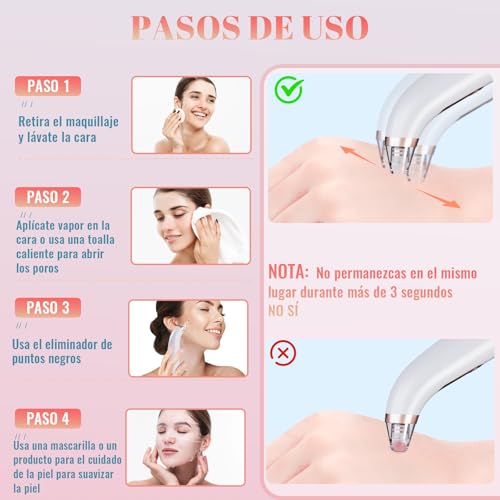 PASOS DE USO

PASO 1

Retira el maquillaje y lávate la cara

PASO 2

Aplícate vapor en la cara o usa una toalla caliente para abrir los poros

PASO 3

Usa el eliminador de puntos negros

PASO 4

Usa una mascarilla o un producto para el cuidado de la piel para suavizar la piel

NOTA: No permanezcas en el mismo lugar durante más de 3 segundos
NO SÍ