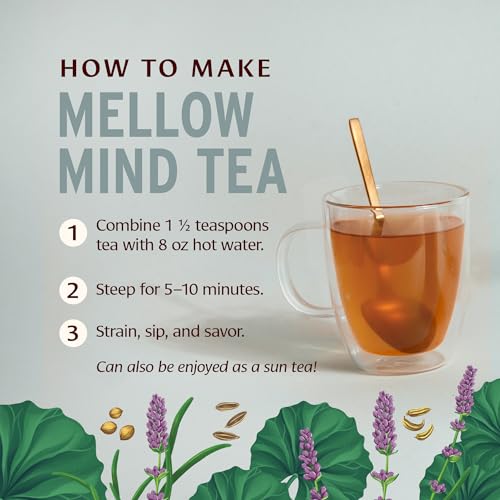 HOW TO MAKE
MELLOW MIND TEA

1 Combine 1 ½ teaspoons tea with 8 oz hot water.

2 Steep for 5–10 minutes.

3 Strain, sip, and savor.

Can also be enjoyed as a sun tea!