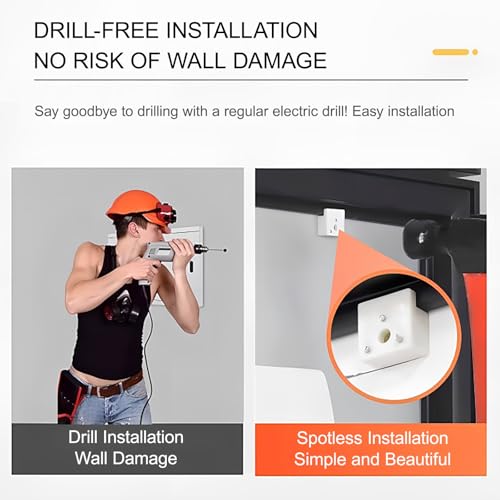 DRILL-FREE INSTALLATION
NO RISK OF WALL DAMAGE

Say goodbye to drilling with a regular electric drill! Easy installation

Drill Installation
Wall Damage

Spotless Installation
Simple and Beautiful