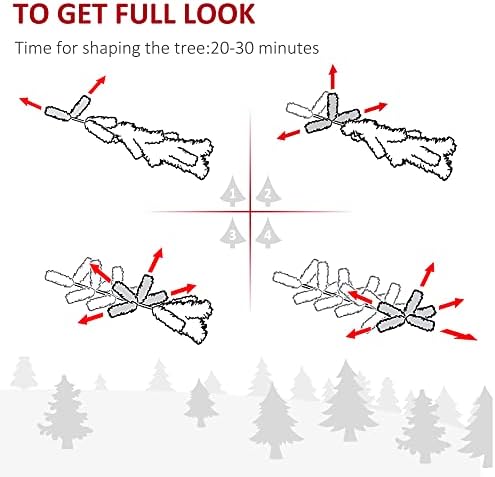 TO GET FULL LOOK

Time for shaping the tree:20-30 minutes

1
2
3
4