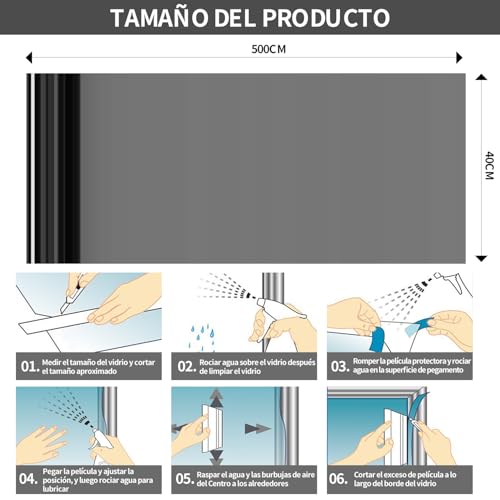 TAMAÑO DEL PRODUCTO

500CM

40CM

01. Medir el tamaño del vidrio y cortar el tamaño aproximado

02. Rociar agua sobre el vidrio después de limpiar el vidrio

03. Romper la película protectora y rociar agua en la superficie de pegamento

04. Pegar la película y ajustar la posición, y luego rociar agua para lubricar

05. Raspar el agua y las burbujas de aire del Centro a los alrededores

06. Cortar el exceso de película a lo largo del borde del vidrio