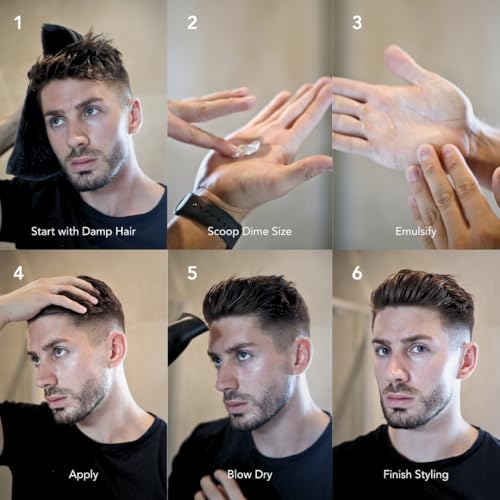 1

Start with Damp Hair

2

Scoop Dime Size

3

Emulsify

4

Apply

5

Blow Dry

6

Finish Styling