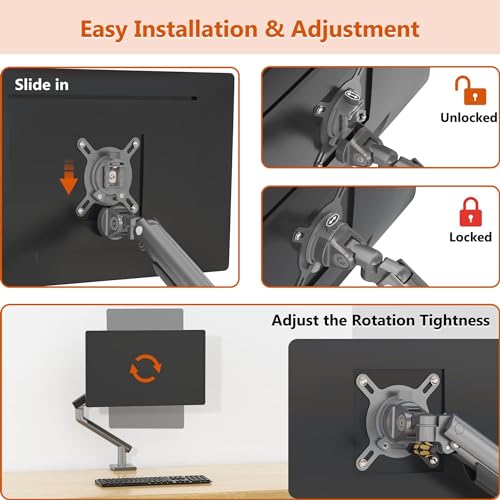 Easy Installation & Adjustment

Slide in

Unlocked

Locked

Adjust the Rotation Tightness