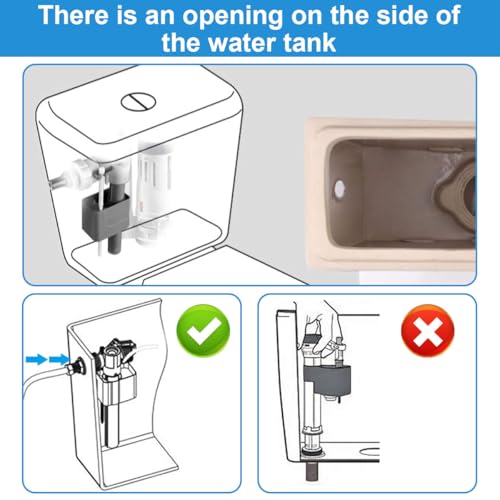 There is an opening on the side of the water tank