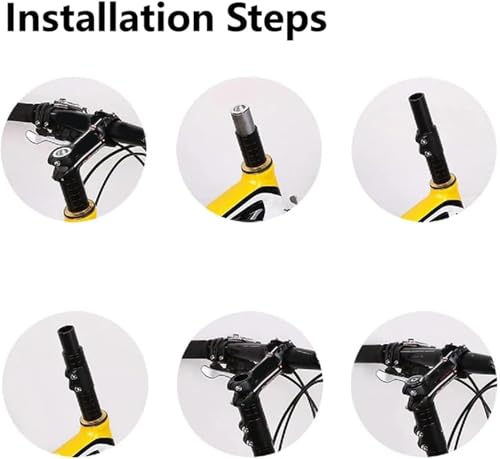 Installation Steps