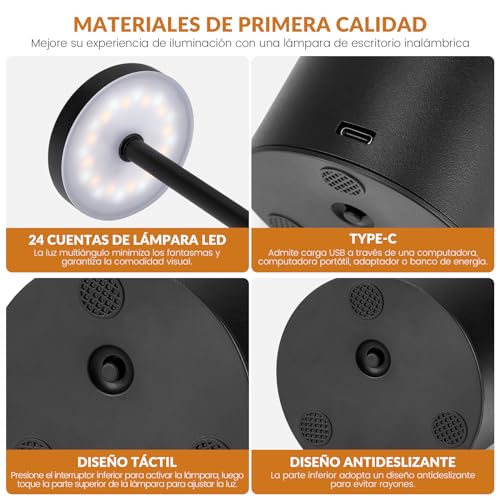 MATERIALES DE PRIMERA CALIDAD
Mejore su experiencia de iluminación con una lámpara de escritorio inalámbrica

24 CUENTAS DE LÁMPARA LED
La luz multiángulo minimiza los fantasmas y garantiza la comodidad visual.

TYPE-C
Admite carga USB a través de una computadora, computadora portátil, adaptador o banco de energía.

DISEÑO TÁCTIL
Presione el interruptor inferior para activar la lámpara, luego toque la parte superior de la lámpara para ajustar la luz.

DISEÑO ANTIDESLIZANTE
La parte inferior adopta un diseño antideslizante para evitar rayones.