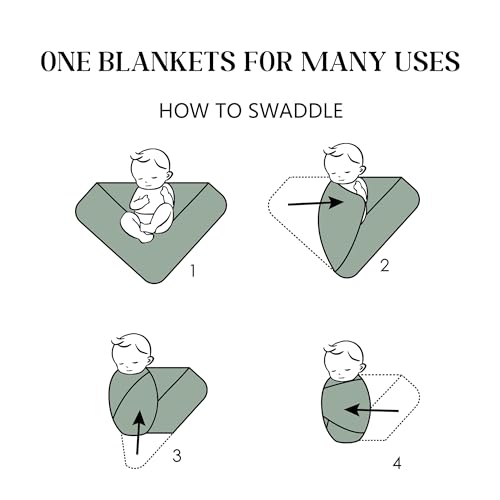 ONE BLANKETS FOR MANY USES

HOW TO SWADDLE

1

2

3

4